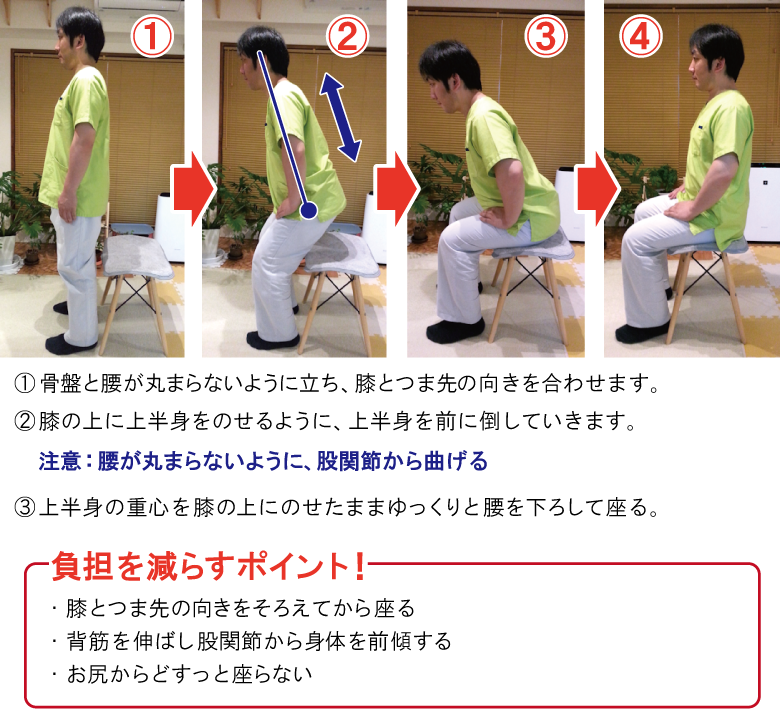 ①

②

③

④

① 骨盤と腰が丸まらないように立ち、膝とつま先の向きを合わせます。

② 膝の上に上半身をのせるように、上半身を前に倒していきます。

注意：腰が丸まらないように、股関節から曲げる

③ 上半身の重心を膝の上にのせたままゆっくりと腰を下ろして座る。

負担を減らすポイント！

・膝とつま先の向きをそろえてから座る
・背筋を伸ばし股関節から身体を前傾する
・お尻からどすっと座らない